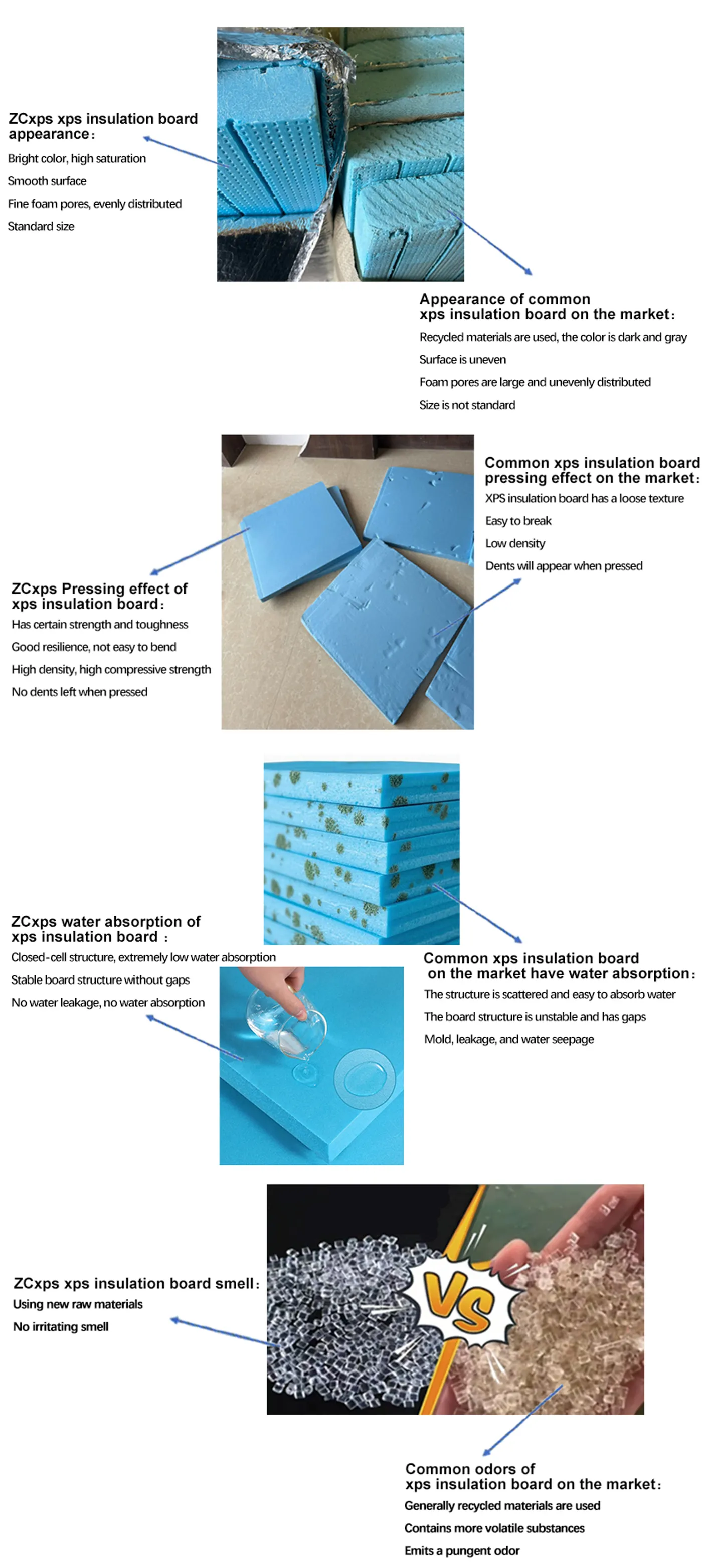 ZCxps xps insulation board appearance：

Bright color, high saturation

Smooth surface

Fine foam pores, evenly distributed

Standard size

Appearance of common xps insulation board on the market：

Recycled materials are used, the color is dark and gray

Surface is uneven

Foam pores are large and unevenly distributed

Size is not standard

Common xps insulation board pressing effect on the market：

XPS insulation board has a loose texture

Easy to break

Low density

Dents will appear when pressed

ZCxps Pressing effect of xps insulation board：

Has certain strength and toughness

Good resilience, not easy to bend

High density, high compressive strength

No dents left when pressed

ZCxps water absorption of xps insulation board ：

Closed-cell structure, extremely low water absorption

Stable board structure without gaps

No water leakage, no water absorption

Common xps insulation board on the market have water absorption：

The structure is scattered and easy to absorb water

The board structure is unstable and has gaps

Mold, leakage, and water seepage

ZCxps xps insulation board smell：

Using new raw materials

No irritating smell

VS

Common odors of xps insulation board on the market：

Generally recycled materials are used

Contains more volatile substances

Emits a pungent odor